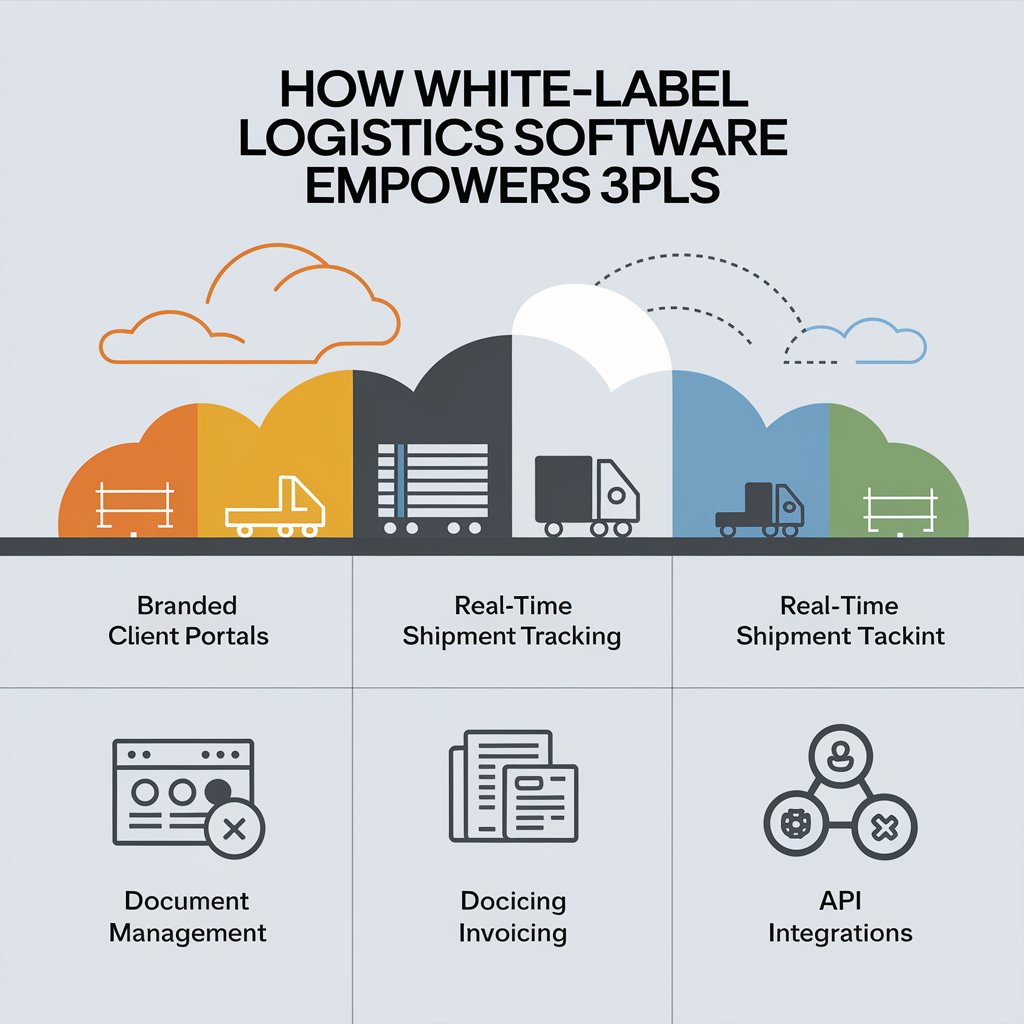 HOW WHITE-LABEL LOGISTICS SOFTWARE EMPOWERS 3PLS

Branded Client Portals

Real-Time Shipment Tracking

Real-Time Shipment Tackint

Document Management

Docicing Invoicing

API Integrations