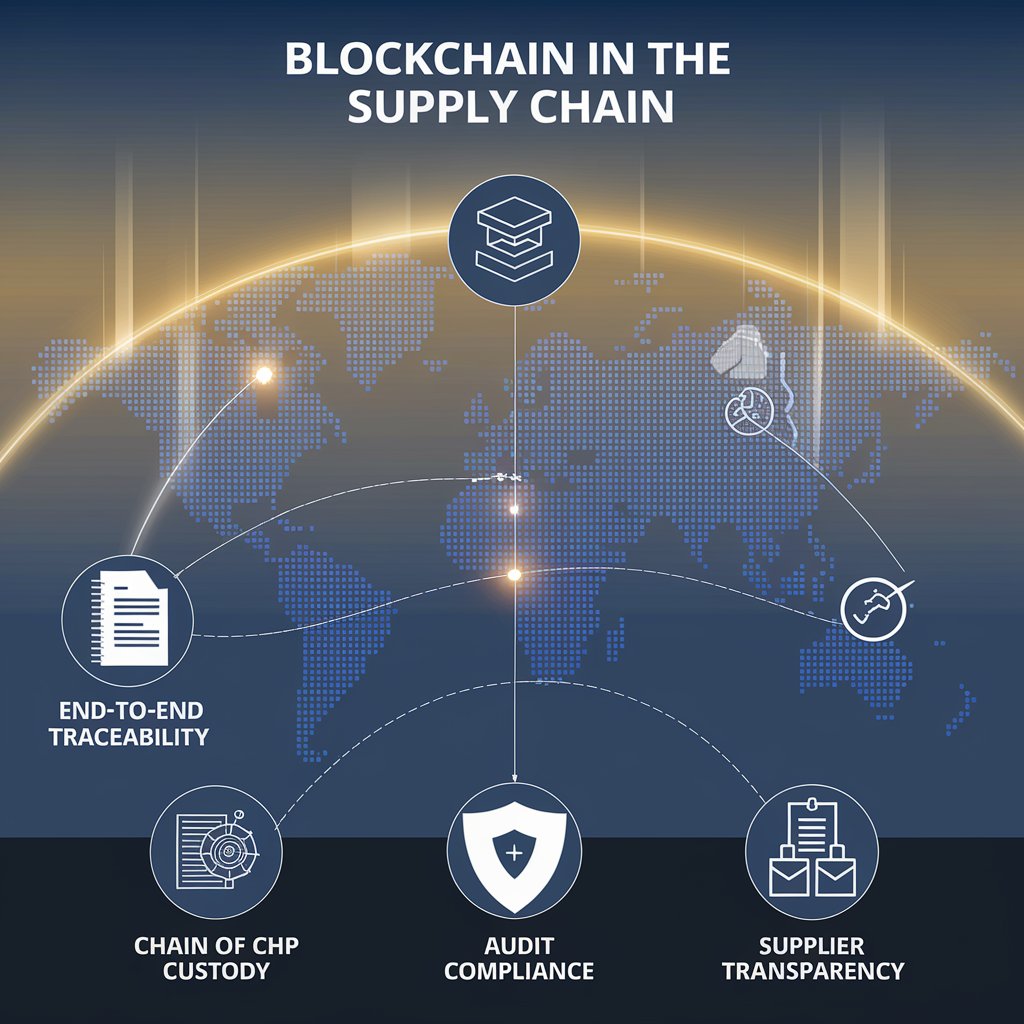 BLOCKCHAIN IN THE SUPPLY CHAIN

END-TO-END TRACEABILITY

CHAIN OF CHP CUSTODY

AUDIT COMPLIANCE

SUPPLIER TRANSPARENCY