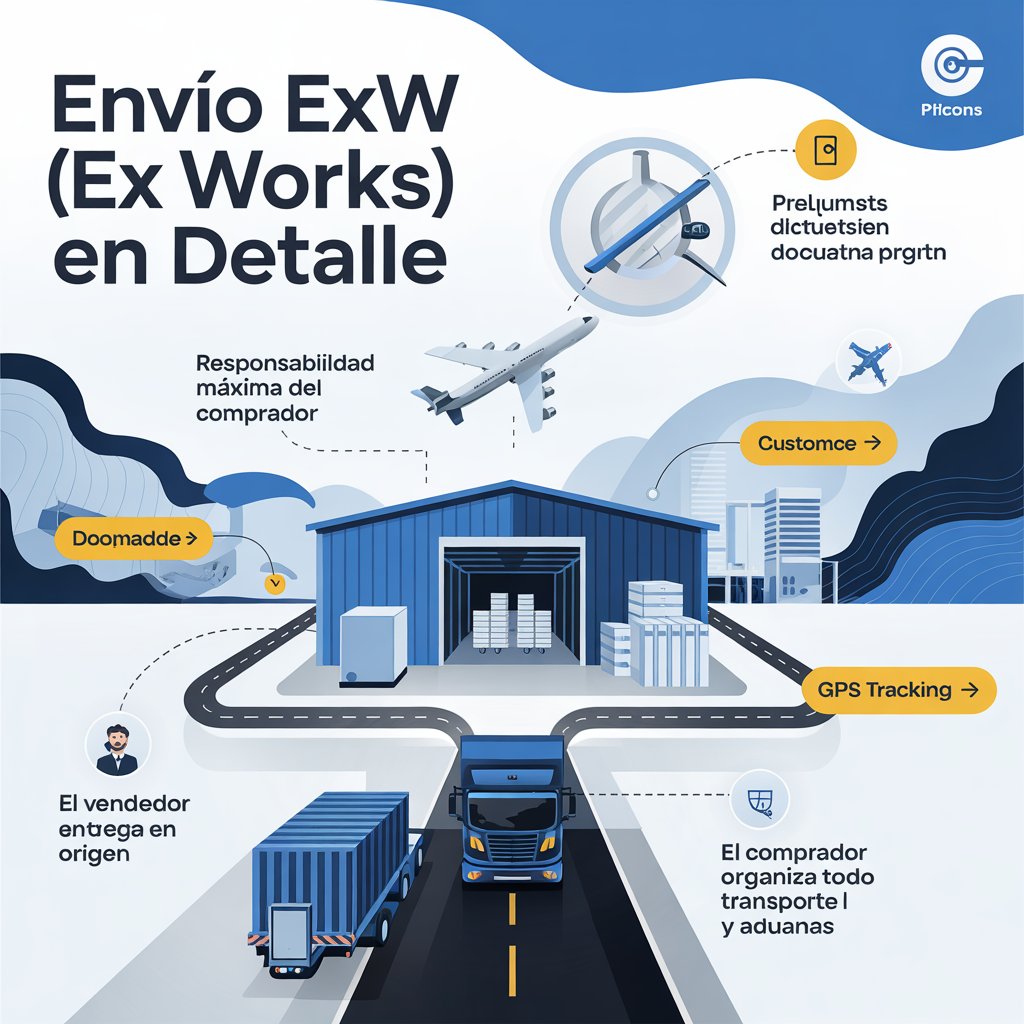 Envío ExW (Ex Works) en Detalle

Pticons

Preljumsts dictuetsien docuatna prgrtn

Responsabiildad máxima del comprador

Customce →

Doomadde →

GPS Tracking →

El vendedor entrega en origen

El comprador organiza todo transporte l y aduanas